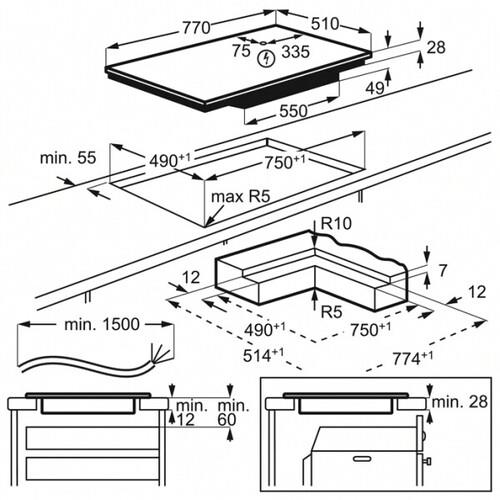 770
510
75
335
28
49
550

min. 55
$490^{+1}$
$750^{+1}$
max R5

R10
7
12
12
R5
$490^{+1}$
$750^{+1}$
$514^{+1}$
$774^{+1}$

min. 1500

min.
12
min.
60

min. 28