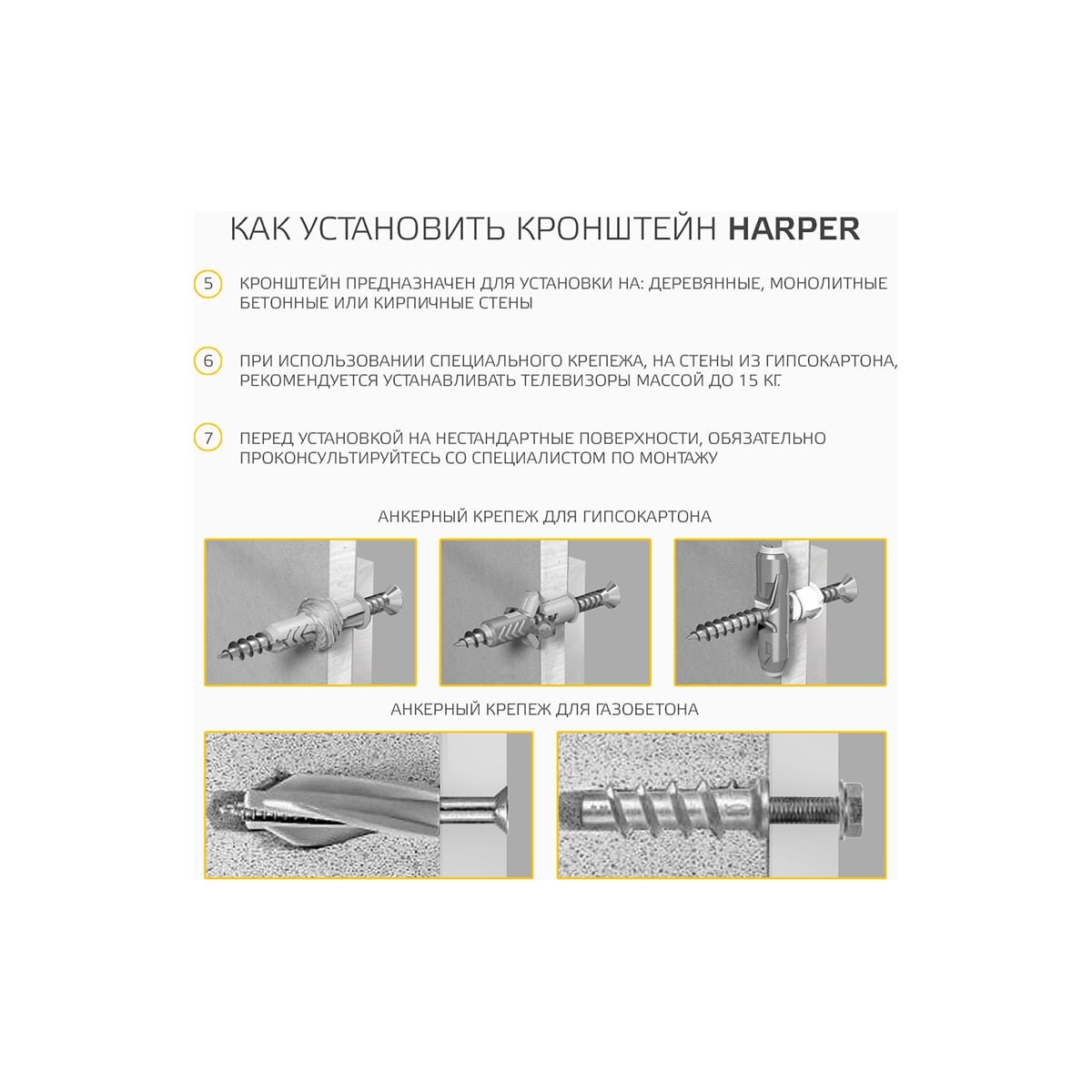 КАК УСТАНОВИТЬ КРОНШТЕЙН HARPER

5 КРОНШТЕЙН ПРЕДНАЗНАЧЕН ДЛЯ УСТАНОВКИ НА: ДЕРЕВЯННЫЕ, МОНОЛИТНЫЕ БЕТОННЫЕ ИЛИ КИРПИЧНЫЕ СТЕНЫ

6 ПРИ ИСПОЛЬЗОВАНИИ СПЕЦИАЛЬНОГО КРЕПЕЖА, НА СТЕНЫ ИЗ ГИПСОКАРТОНА, РЕКОМЕНДУЕТСЯ УСТАНАВЛИВАТЬ ТЕЛЕВИЗОРЫ МАССОЙ ДО 15 КГ.

7 ПЕРЕД УСТАНОВКОЙ НА НЕСТАНДАРТНЫЕ ПОВЕРХНОСТИ, ОБЯЗАТЕЛЬНО ПРОКОНСУЛЬТИРУЙТЕСЬ СО СПЕЦИАЛИСТОМ ПО МОНТАЖУ

АНКЕРНЫЙ КРЕПЕЖ ДЛЯ ГИПСОКАРТОНА

АНКЕРНЫЙ КРЕПЕЖ ДЛЯ ГАЗОБЕТОНА