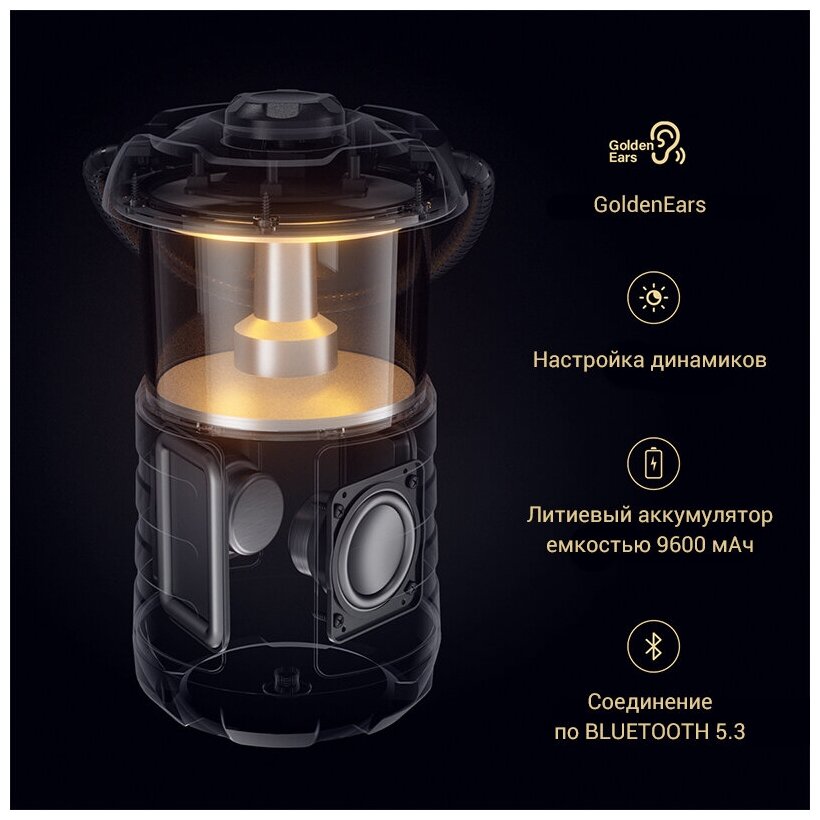 Golden Ears

GoldenEars

Настройка динамиков

Литиевый аккумулятор емкостью 9600 мАч

Соединение по BLUETOOTH 5.3